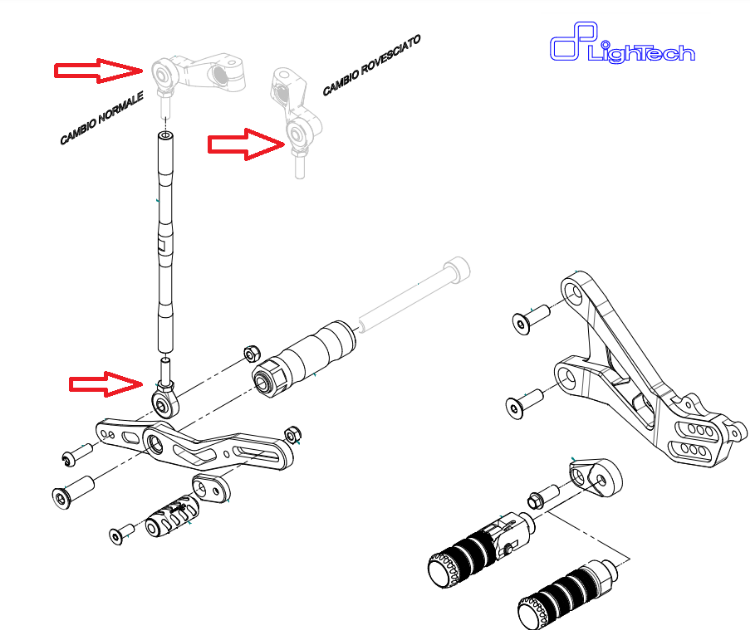 LighTech

CAMBIO NORMALE

CAMBIO ROVESCIATO